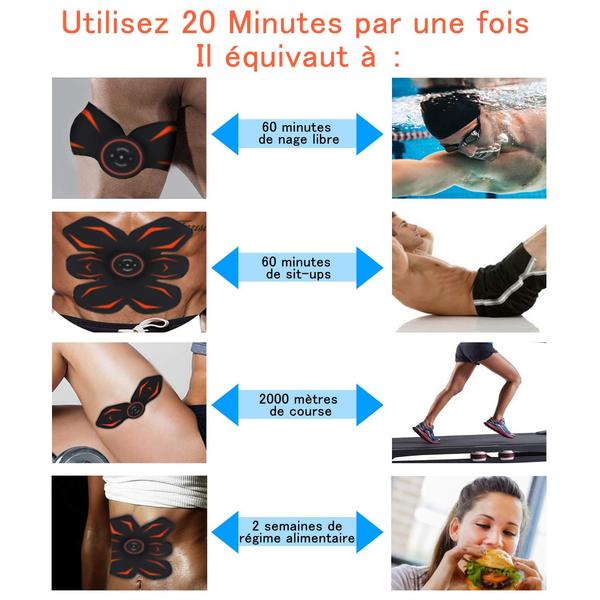 Utilisez 20 Minutes par une fois
Il équivaut à :

60 minutes
de nage libre

60 minutes
de sit-ups

2000 mètres
de course

2 semaines de
régime alimentaire